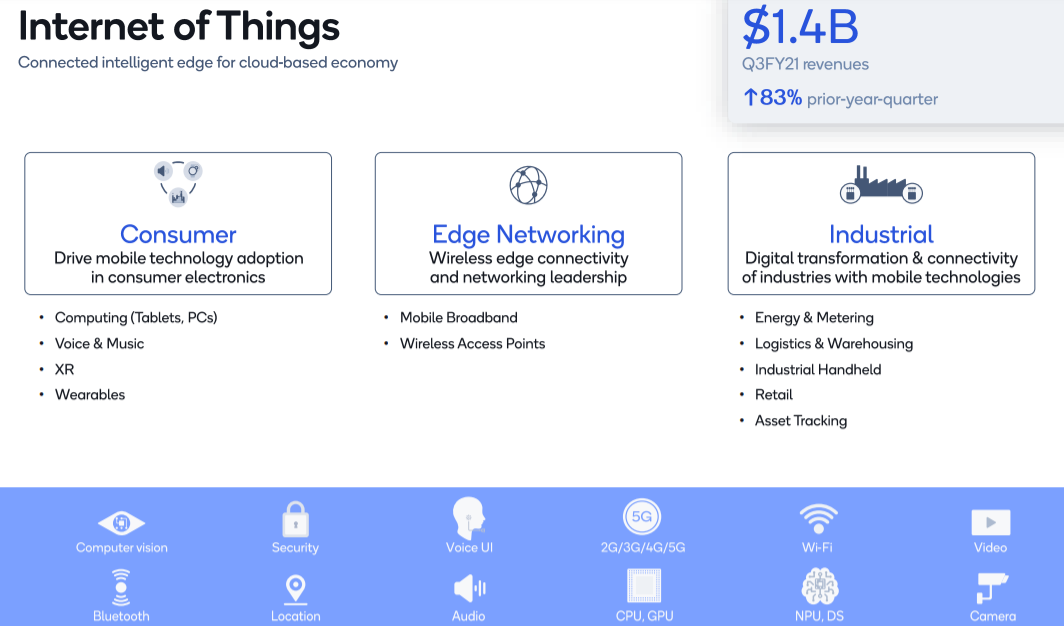 Internet of Things
Connected intelligent edge for cloud-based economy

$1.4B
Q3FY21 revenues
↑83% prior-year-quarter

Consumer
Drive mobile technology adoption in consumer electronics

• Computing (Tablets, PCs)
• Voice & Music
• XR
• Wearables

Edge Networking
Wireless edge connectivity and networking leadership

• Mobile Broadband
• Wireless Access Points

Industrial
Digital transformation & connectivity of industries with mobile technologies

• Energy & Metering
• Logistics & Warehousing
• Industrial Handheld
• Retail
• Asset Tracking

Computer vision
Security
Voice UI
5G
2G/3G/4G/5G
Wi-Fi
Video
Bluetooth
Location
Audio
CPU, GPU
NPU, DS
Camera